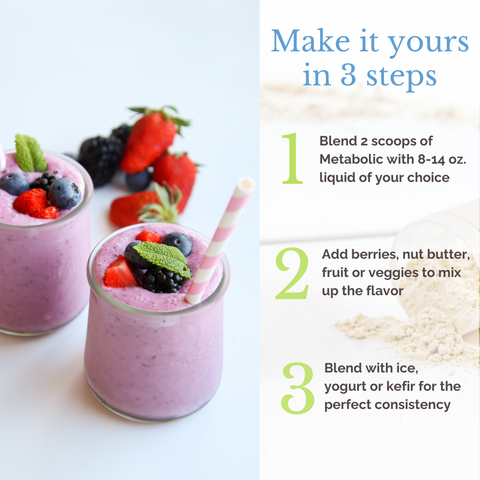 Make it yours in 3 steps

1 Blend 2 scoops of Metabolic with 8-14 oz. liquid of your choice

2 Add berries, nut butter, fruit or veggies to mix up the flavor

3 Blend with ice, yogurt or kefir for the perfect consistency